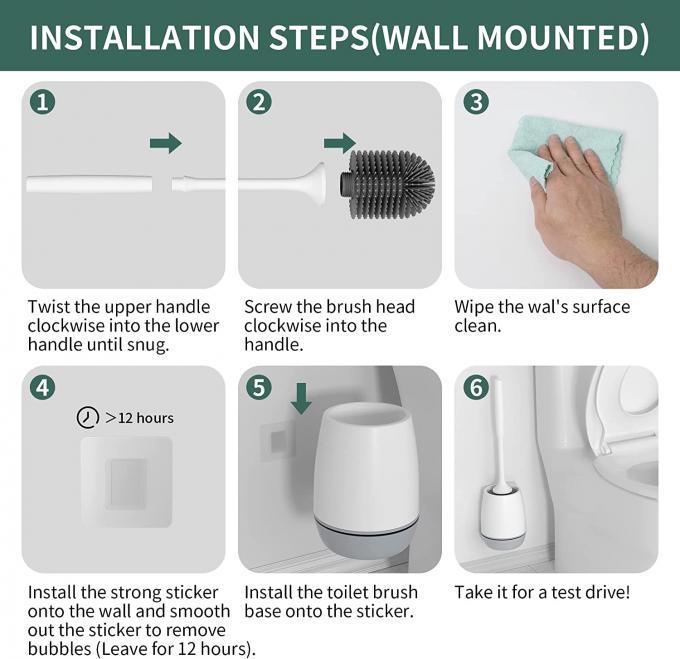 INSTALLATION STEPS(WALL MOUNTED)

1

Twist the upper handle clockwise into the lower handle until snug.

2

Screw the brush head clockwise into the handle.

3

Wipe the wal's surface clean.

4

>12 hours

Install the strong sticker onto the wall and smooth out the sticker to remove bubbles (Leave for 12 hours).

5

Install the toilet brush base onto the sticker.

6

Take it for a test drive!