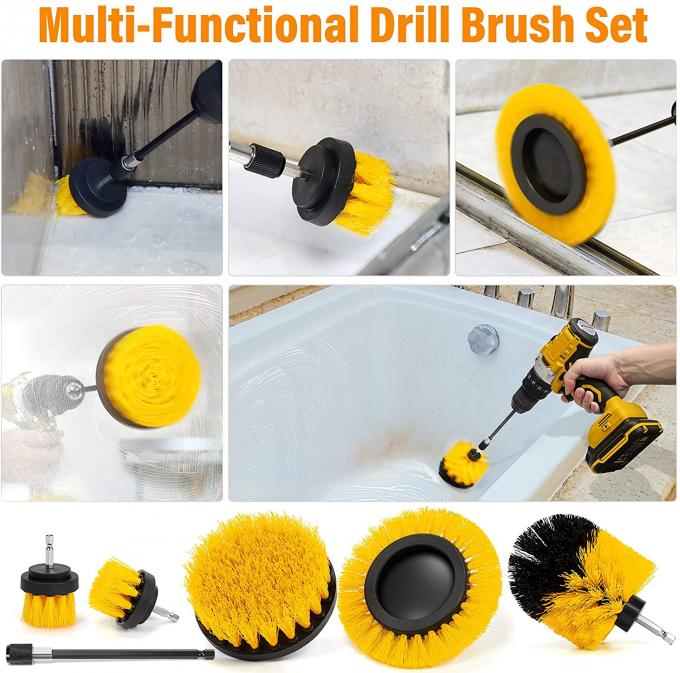 Multi-Functional Drill Brush Set