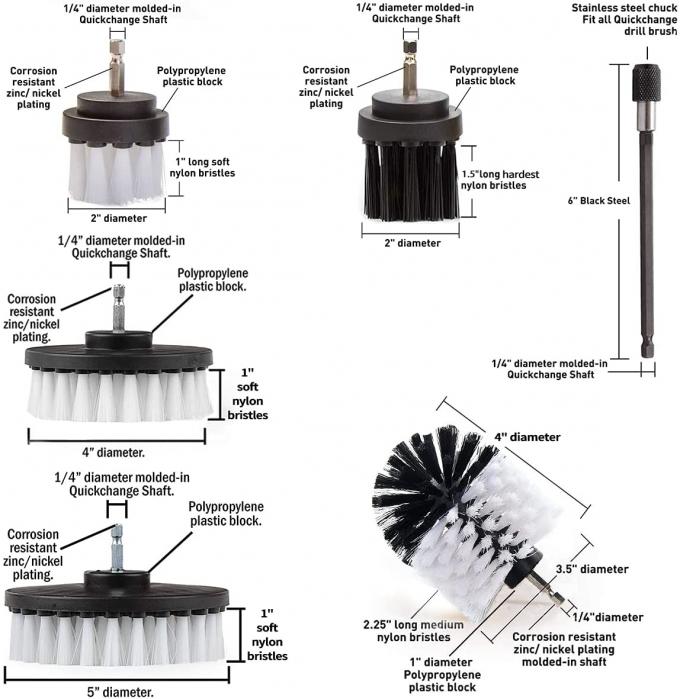 1/4" diameter molded-in Quickchange Shaft

Corrosion resistant zinc/ nickel plating

Polypropylene plastic block

1" long soft nylon bristles

2" diameter

1/4" diameter molded-in Quickchange Shaft

Corrosion resistant zinc/ nickel plating

Polypropylene plastic block

1.5"long hardest nylon bristles

2" diameter

Stainless steel chuck Fit all Quickchange drill brush

6" Black Steel

1/4" diameter molded-in Quickchange Shaft

1/4" diameter molded-in Quickchange Shaft.

Corrosion resistant zinc/nickel plating.

Polypropylene plastic block.

1" soft nylon bristles

4" diameter.

1/4" diameter molded-in Quickchange Shaft.

Corrosion resistant zinc/nickel plating.

Polypropylene plastic block.

1" soft nylon bristles

5" diameter.

4" diameter

3.5" diameter

1/4"diameter

2.25" long medium nylon bristles

Corrosion resistant zinc/ nickel plating molded-in shaft

1" diameter Polypropylene plastic block